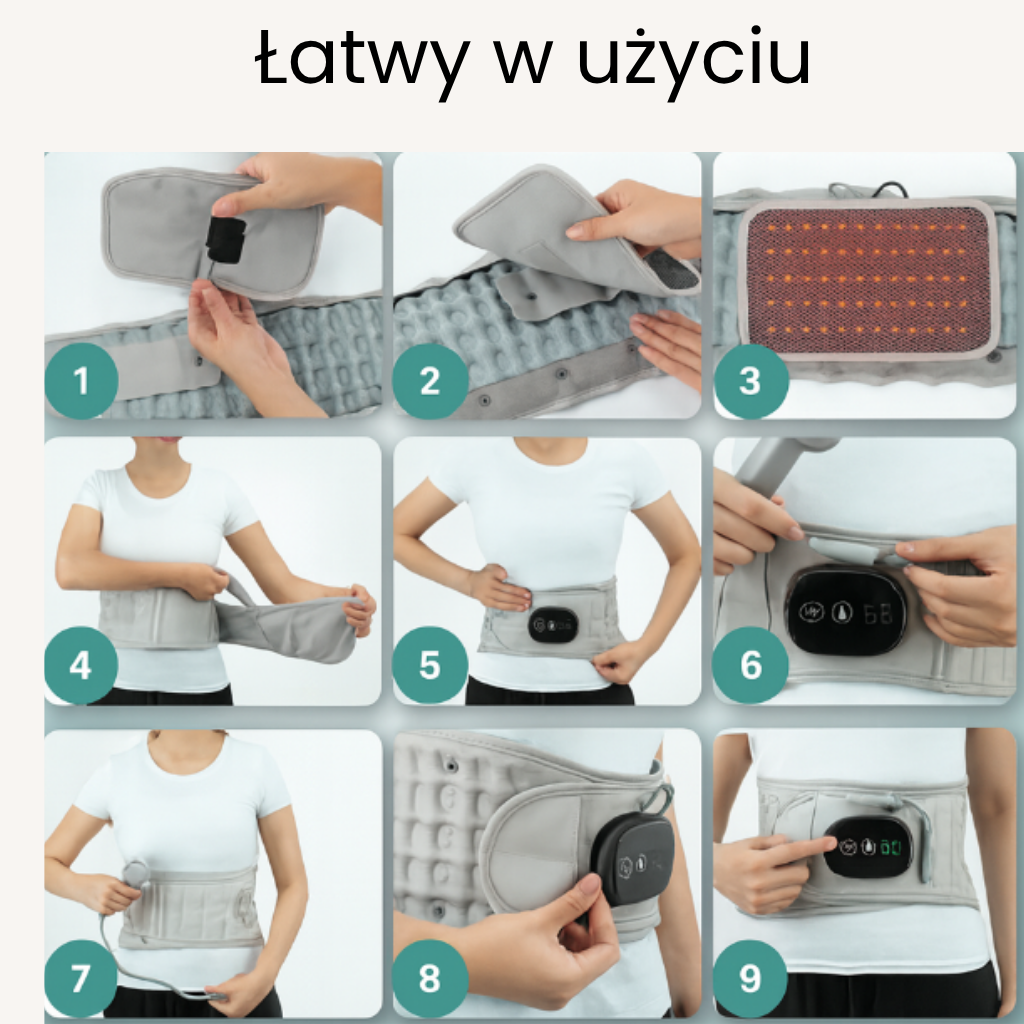 Łatwy w użyciu

1

2

3

4

5

6

7

8

9